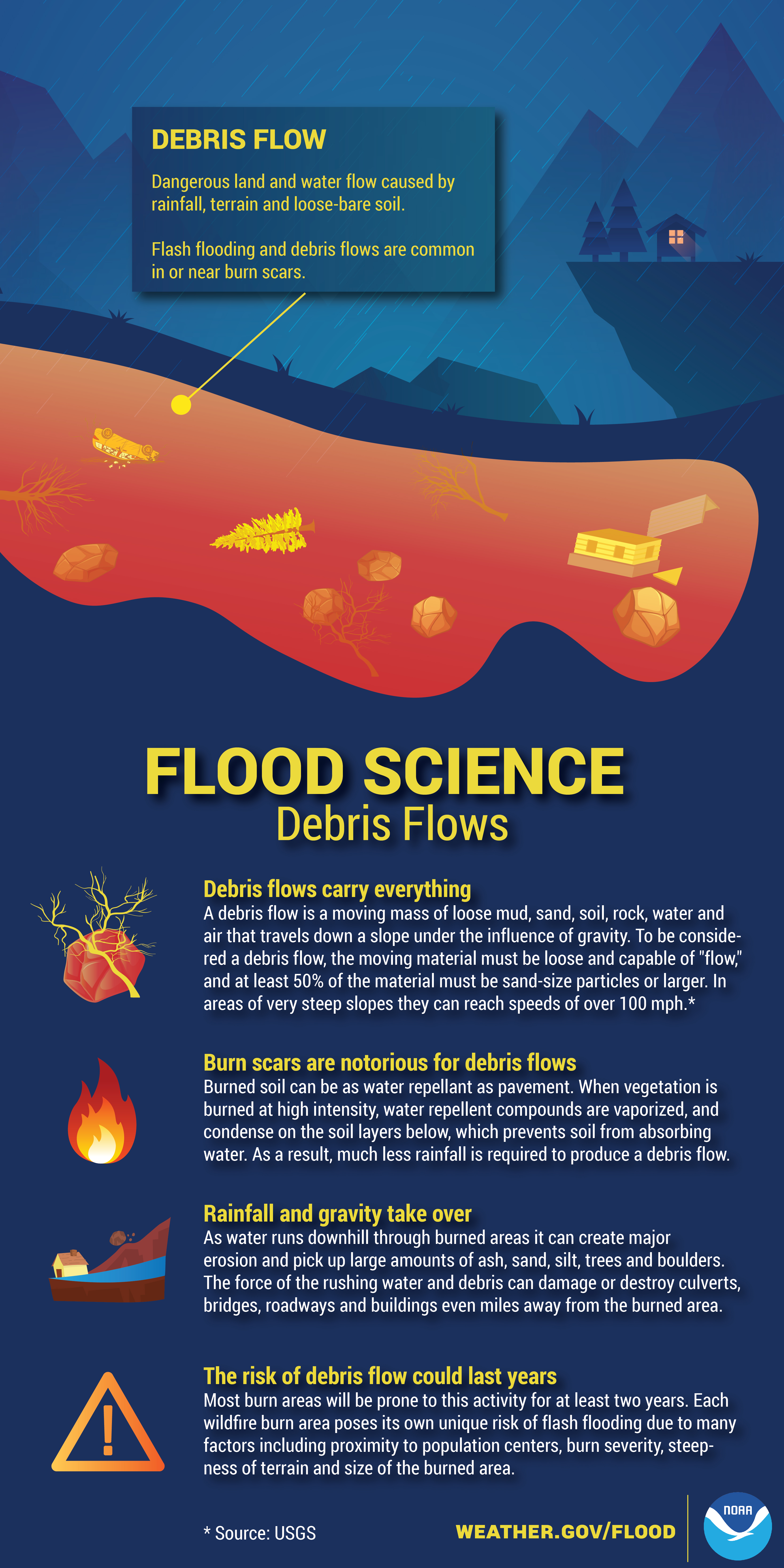 DEBRIS FLOW

Dangerous land and water flow caused by rainfall, terrain and loose-bare soil.

Flash flooding and debris flows are common in or near burn scars.

FLOOD SCIENCE
Debris Flows

Debris flows carry everything
A debris flow is a moving mass of loose mud, sand, soil, rock, water and air that travels down a slope under the influence of gravity. To be considered a debris flow, the moving material must be loose and capable of "flow," and at least 50% of the material must be sand-size particles or larger. In areas of very steep slopes they can reach speeds of over 100 mph.*

Burn scars are notorious for debris flows
Burned soil can be as water repellant as pavement. When vegetation is burned at high intensity, water repellent compounds are vaporized, and condense on the soil layers below, which prevents soil from absorbing water. As a result, much less rainfall is required to produce a debris flow.

Rainfall and gravity take over
As water runs downhill through burned areas it can create major erosion and pick up large amounts of ash, sand, silt, trees and boulders. The force of the rushing water and debris can damage or destroy culverts, bridges, roadways and buildings even miles away from the burned area.

The risk of debris flow could last years
Most burn areas will be prone to this activity for at least two years. Each wildfire burn area poses its own unique risk of flash flooding due to many factors including proximity to population centers, burn severity, steepness of terrain and size of the burned area.

* Source: USGS

WEATHER.GOV/FLOOD

NOAA